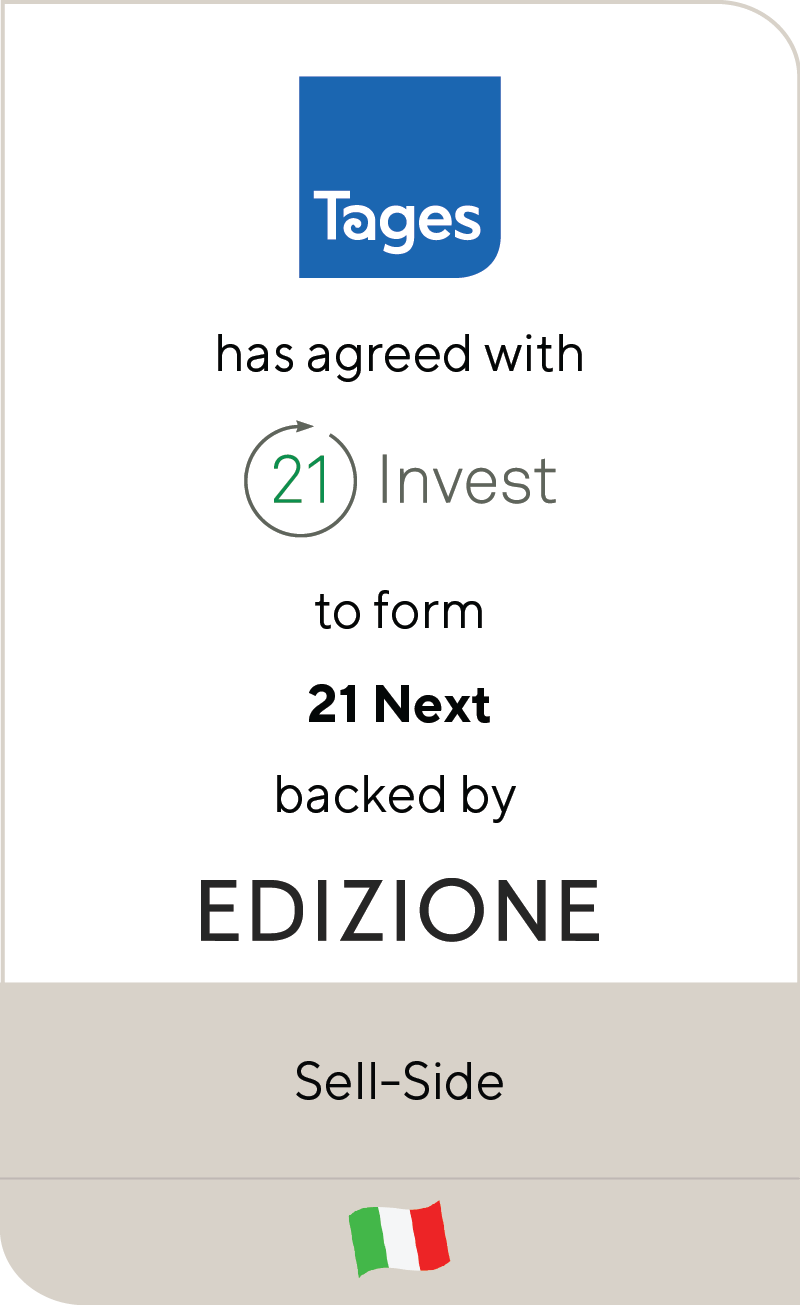 Tages

has agreed with

21 Invest

to form

21 Next

backed by

EDIZIONE

Sell-Side